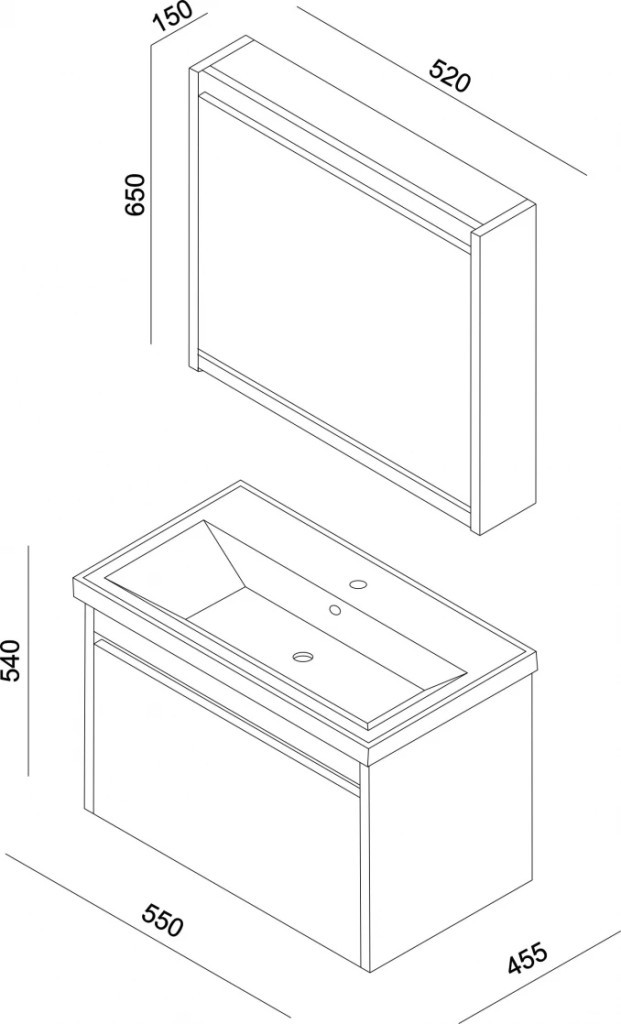 150
520
650
540
550
455