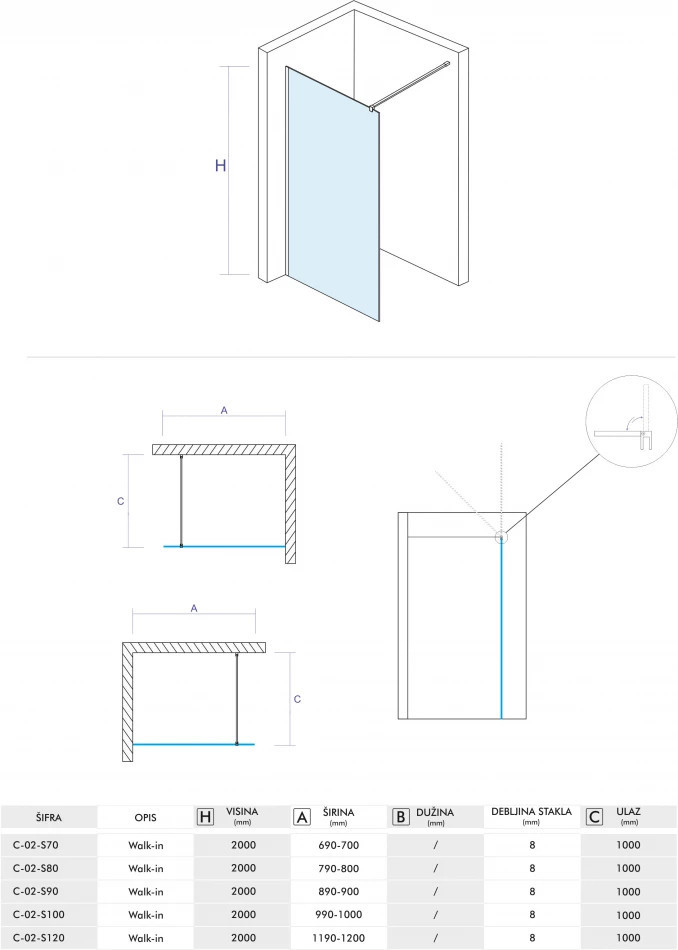 H

A

C

A

C

| ŠIFRA | OPIS | H VISINA (mm) | A ŠIRINA (mm) | B DUŽINA (mm) | DEBLJINA STAKLA (mm) | C ULAZ (mm) |
|---|---|---|---|---|---|---|
| C-02-S70 | Walk-in | 2000 | 690-700 | / | 8 | 1000 |
| C-02-S80 | Walk-in | 2000 | 790-800 | / | 8 | 1000 |
| C-02-S90 | Walk-in | 2000 | 890-900 | / | 8 | 1000 |
| C-02-S100 | Walk-in | 2000 | 990-1000 | / | 8 | 1000 |
| C-02-S120 | Walk-in | 2000 | 1190-1200 | / | 8 | 1000 |