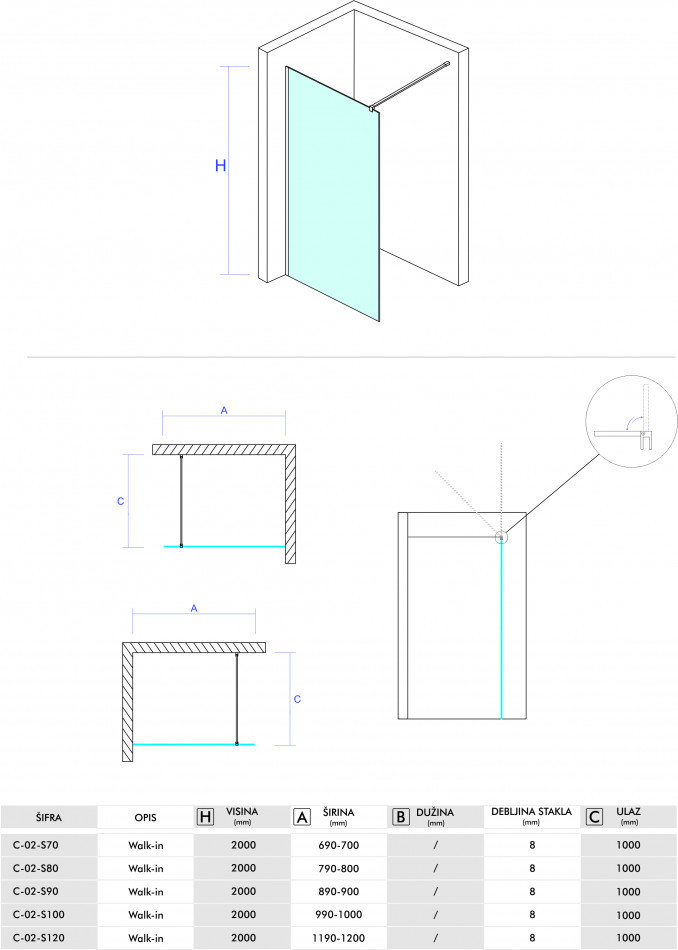 H

A

C

A

C

| ŠIFRA | OPIS | H VISINA (mm) | A ŠIRINA (mm) | B DUŽINA (mm) | DEBLJINA STAKLA (mm) | C ULAZ (mm) |
|---|---|---|---|---|---|---|
| C-02-S70 | Walk-in | 2000 | 690-700 | / | 8 | 1000 |
| C-02-S80 | Walk-in | 2000 | 790-800 | / | 8 | 1000 |
| C-02-S90 | Walk-in | 2000 | 890-900 | / | 8 | 1000 |
| C-02-S100 | Walk-in | 2000 | 990-1000 | / | 8 | 1000 |
| C-02-S120 | Walk-in | 2000 | 1190-1200 | / | 8 | 1000 |