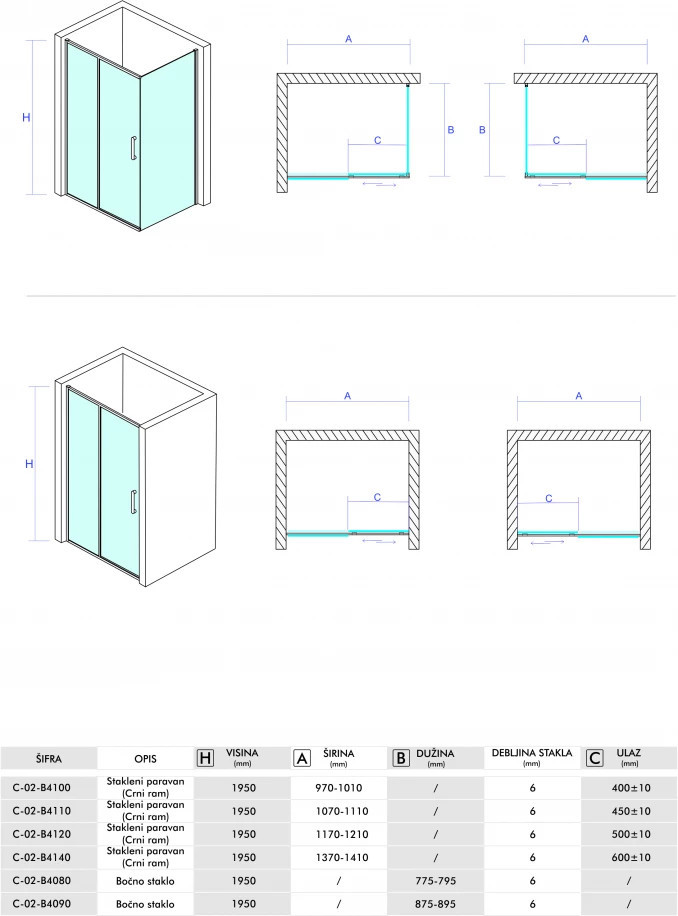 H

A

B

C

A

B

C

H

A

C

A

C

| ŠIFRA | OPIS | H VISINA (mm) | A ŠIRINA (mm) | B DUŽINA (mm) | DEBLJINA STAKLA (mm) | C ULAZ (mm) |
|---|---|---|---|---|---|---|
| C-02-B4100 | Stakleni paravan (Crni ram) | 1950 | 970-1010 | / | 6 | 400±10 |
| C-02-B4110 | Stakleni paravan (Crni ram) | 1950 | 1070-1110 | / | 6 | 450±10 |
| C-02-B4120 | Stakleni paravan (Crni ram) | 1950 | 1170-1210 | / | 6 | 500±10 |
| C-02-B4140 | Stakleni paravan (Crni ram) | 1950 | 1370-1410 | / | 6 | 600±10 |
| C-02-B4080 | Bočno staklo | 1950 | / | 775-795 | 6 | / |
| C-02-B4090 | Bočno staklo | 1950 | / | 875-895 | 6 | / |