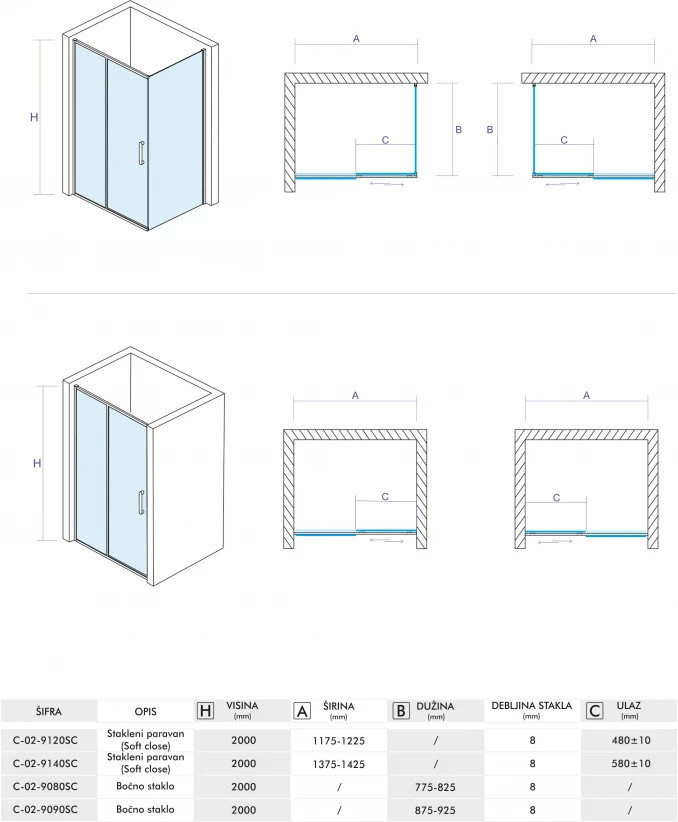 H

A

B

C

A

B

C

H

A

C

A

C

| ŠIFRA | OPIS | H VISINA (mm) | A ŠIRINA (mm) | B DUŽINA (mm) | DEBLJINA STAKLA (mm) | C ULAZ (mm) |
|---|---|---|---|---|---|---|
| C-02-9120SC | Stakleni paravan (Soft close) | 2000 | 1175-1225 | / | 8 | 480±10 |
| C-02-9140SC | Stakleni paravan (Soft close) | 2000 | 1375-1425 | / | 8 | 580±10 |
| C-02-9080SC | Bočno staklo | 2000 | / | 775-825 | 8 | / |
| C-02-9090SC | Bočno staklo | 2000 | / | 875-925 | 8 | / |