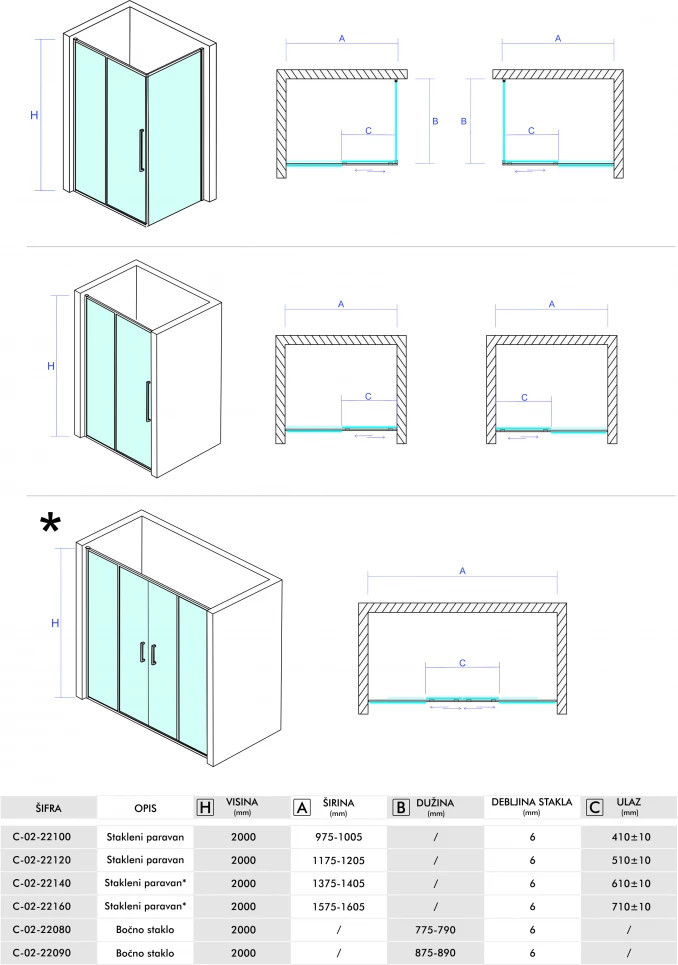 H

A

B

C

A

B

C

H

A

C

A

C

*

H

A

C

| ŠIFRA | OPIS | H VISINA (mm) | A ŠIRINA (mm) | B DUŽINA (mm) | DEBLJINA STAKLA (mm) | C ULAZ (mm) |
|---|---|---|---|---|---|---|
| C-02-22100 | Stakleni paravan | 2000 | 975-1005 | / | 6 | 410±10 |
| C-02-22120 | Stakleni paravan | 2000 | 1175-1205 | / | 6 | 510±10 |
| C-02-22140 | Stakleni paravan* | 2000 | 1375-1405 | / | 6 | 610±10 |
| C-02-22160 | Stakleni paravan* | 2000 | 1575-1605 | / | 6 | 710±10 |
| C-02-22080 | Bočno staklo | 2000 | / | 775-790 | 6 | / |
| C-02-22090 | Bočno staklo | 2000 | / | 875-890 | 6 | / |